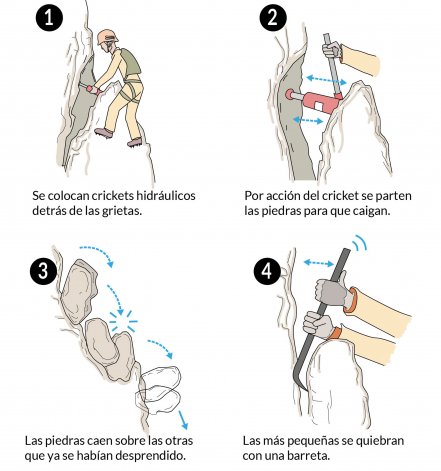 1

Se colocan crickets hidráulicos detrás de las grietas.

2

Por acción del cricket se parten las piedras para que caigan.

3

Las piedras caen sobre las otras que ya se habían desprendido.

4

Las más pequeñas se quiebran con una barreta.